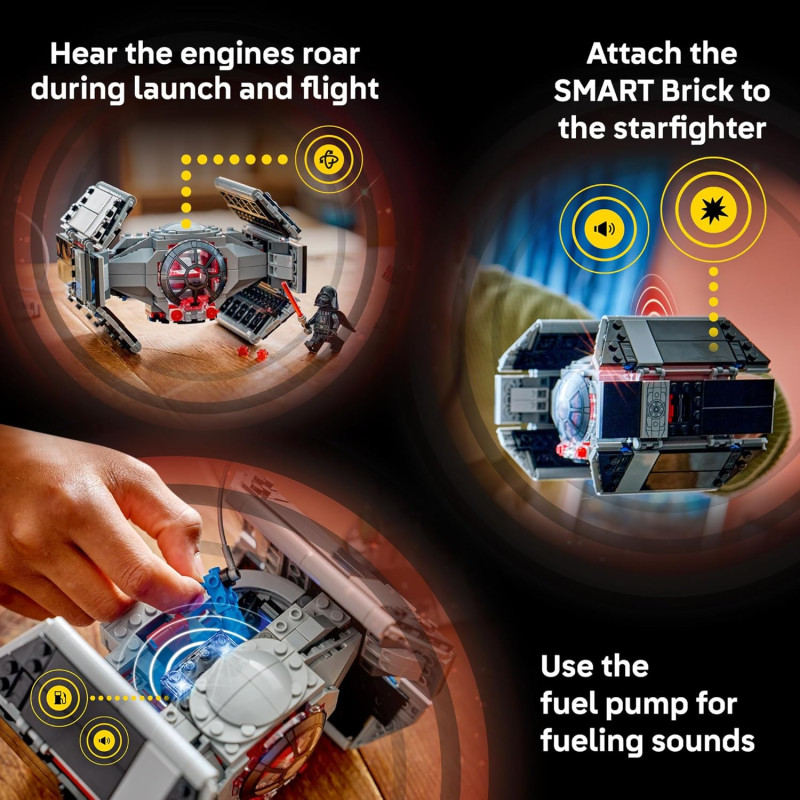 Hear the engines roar during launch and flight

Attach the SMART Brick to the starfighter

Use the fuel pump for fueling sounds